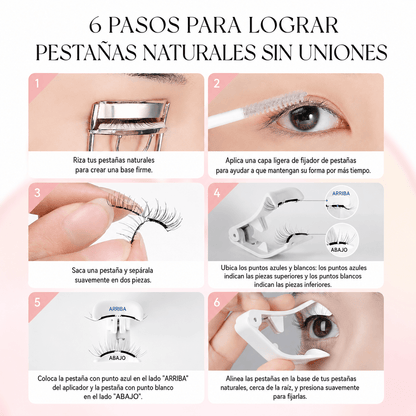 6 PASOS PARA LOGRAR PESTAÑAS NATURALES SIN UNIONES

1

Riza tus pestañas naturales para crear una base firme.

2

Aplica una capa ligera de fijador de pestañas para ayudar a que mantengan su forma por más tiempo.

3

Saca una pestaña y sepárala suavemente en dos piezas.

4

ARRIBA

ABAJO

Ubica los puntos azules y blancos: los puntos azules indican las piezas superiores y los puntos blancos indican las piezas inferiores.

5

ARRIBA

ABAJO

Coloca la pestaña con punto azul en el lado "ARRIBA" del aplicador y la pestaña con punto blanco en el lado "ABAJO".

6

Alinea las pestañas en la base de tus pestañas naturales, cerca de la raíz, y presiona suavemente para fijarlas.