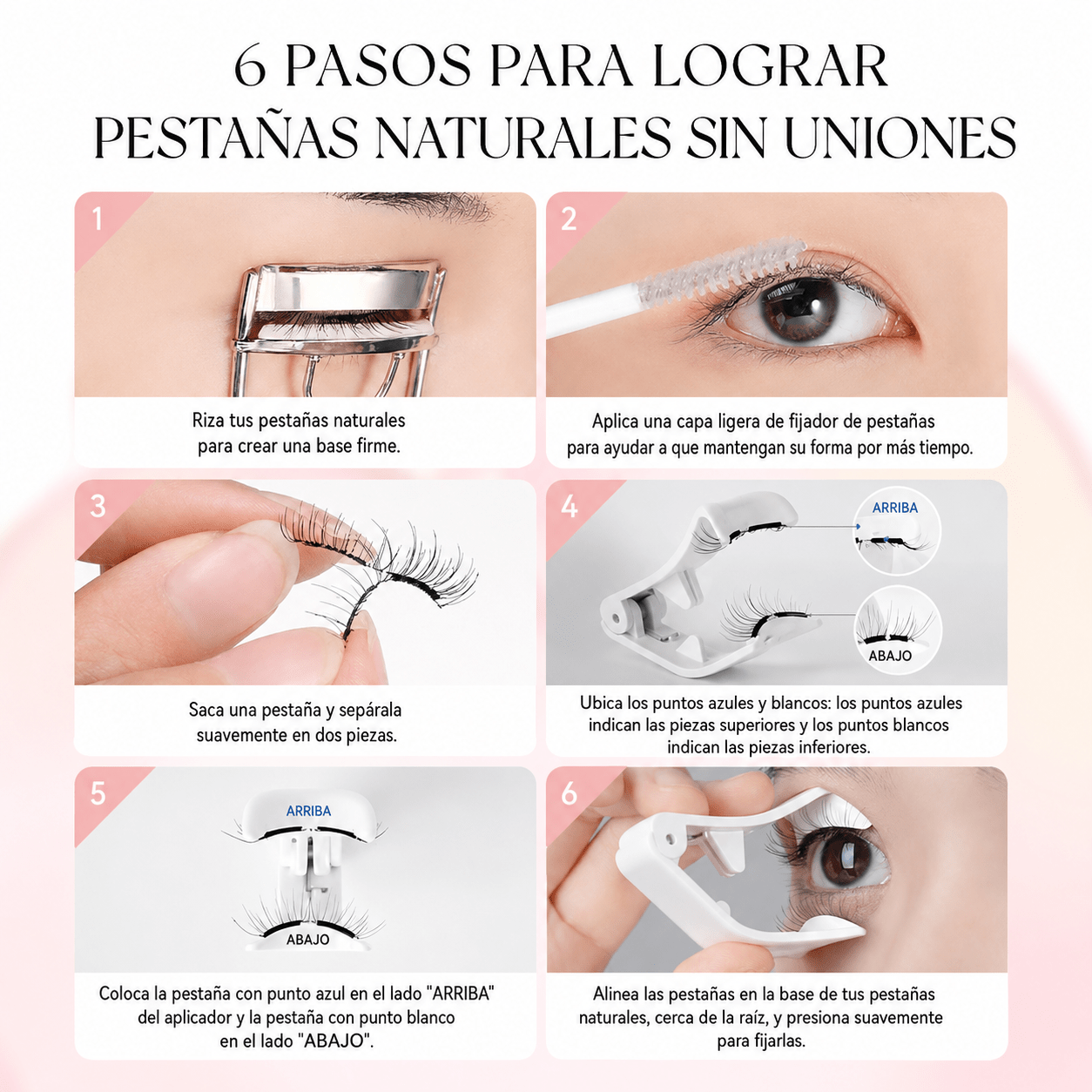 6 PASOS PARA LOGRAR
PESTAÑAS NATURALES SIN UNIONES

1

Riza tus pestañas naturales para crear una base firme.

2

Aplica una capa ligera de fijador de pestañas para ayudar a que mantengan su forma por más tiempo.

3

Saca una pestaña y sepárala suavemente en dos piezas.

4

ARRIBA

ABAJO

Ubica los puntos azules y blancos: los puntos azules indican las piezas superiores y los puntos blancos indican las piezas inferiores.

5

ARRIBA

ABAJO

Coloca la pestaña con punto azul en el lado "ARRIBA" del aplicador y la pestaña con punto blanco en el lado "ABAJO".

6

Alinea las pestañas en la base de tus pestañas naturales, cerca de la raíz, y presiona suavemente para fijarlas.